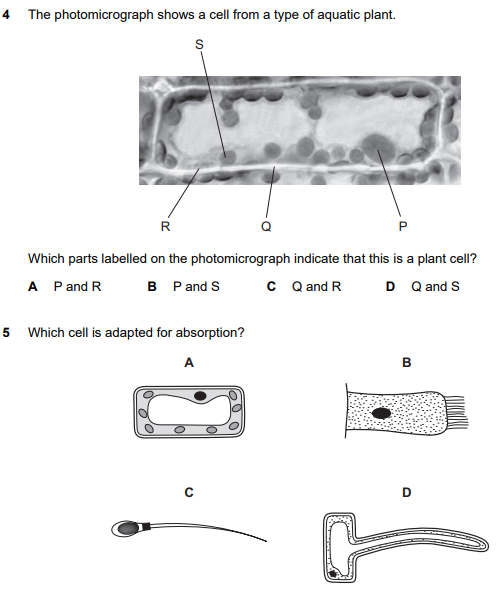 4 The photomicrograph shows a cell from a type of aquatic plant.

S

R Q P

Which parts labelled on the photomicrograph indicate that this is a plant cell?

A P and R B P and S C Q and R D Q and S

5 Which cell is adapted for absorption?

A B

C D